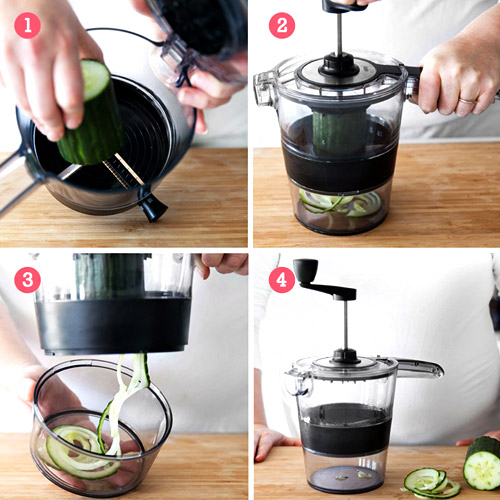 1

2

3

4